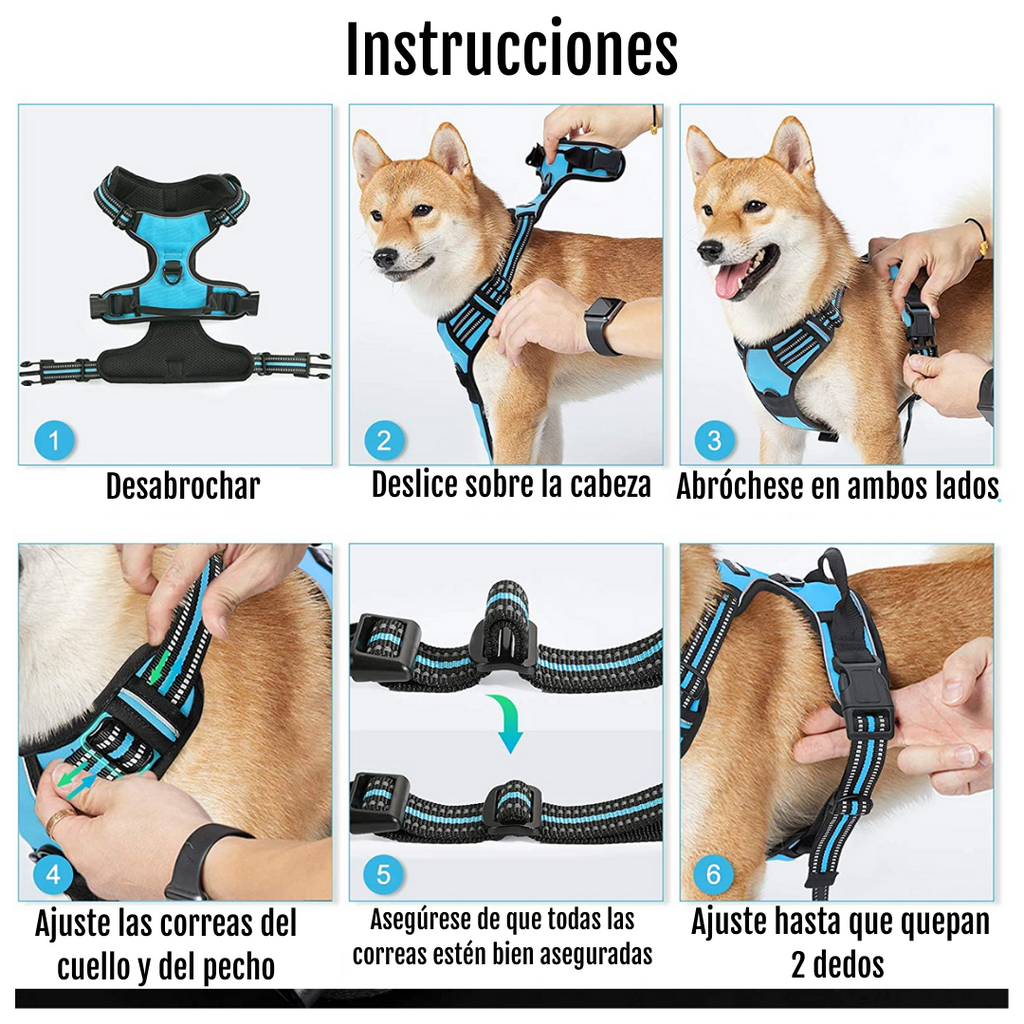 Instrucciones

1
Desabrochar

2
Deslice sobre la cabeza

3
Abróchese en ambos lados

4
Ajuste las correas del cuello y del pecho

5
Asegúrese de que todas las correas estén bien aseguradas

6
Ajuste hasta que quepan 2 dedos